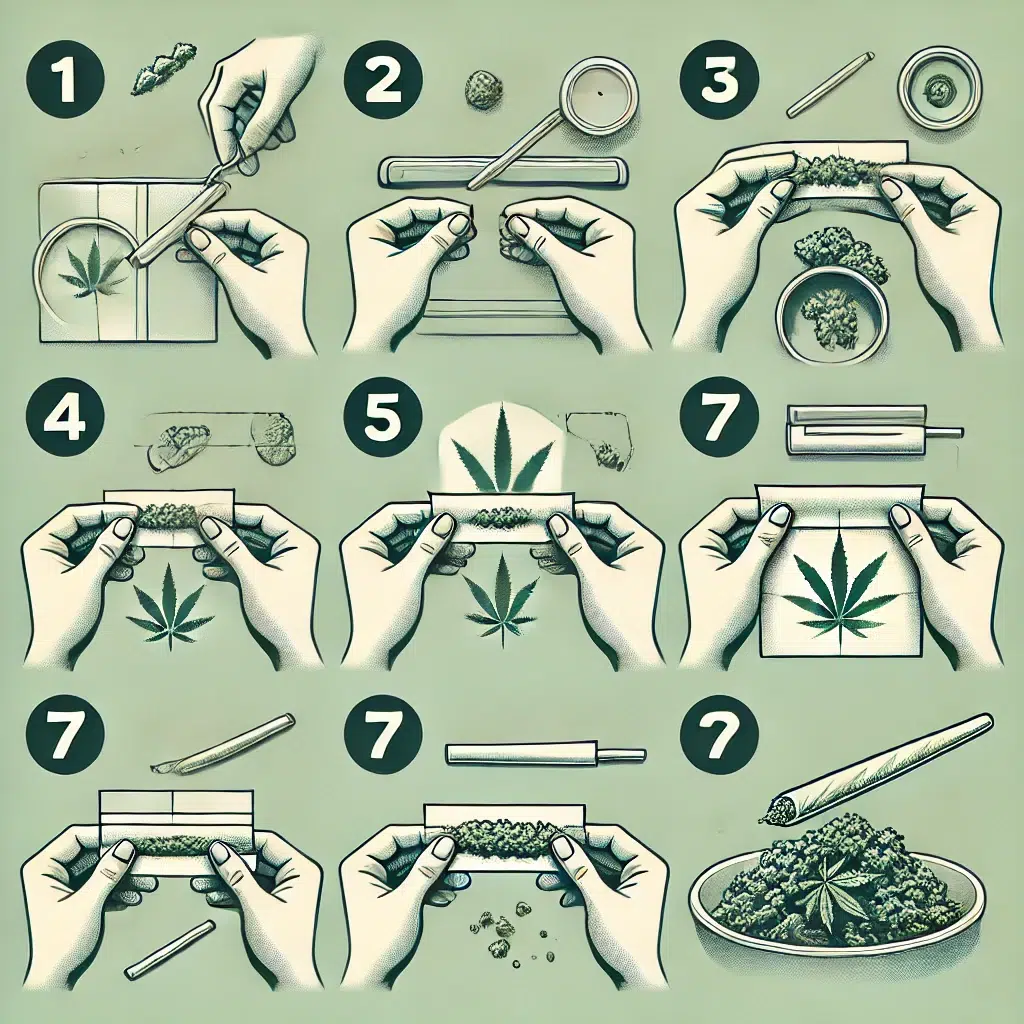 1

2

3

4

5

7

7

7

7