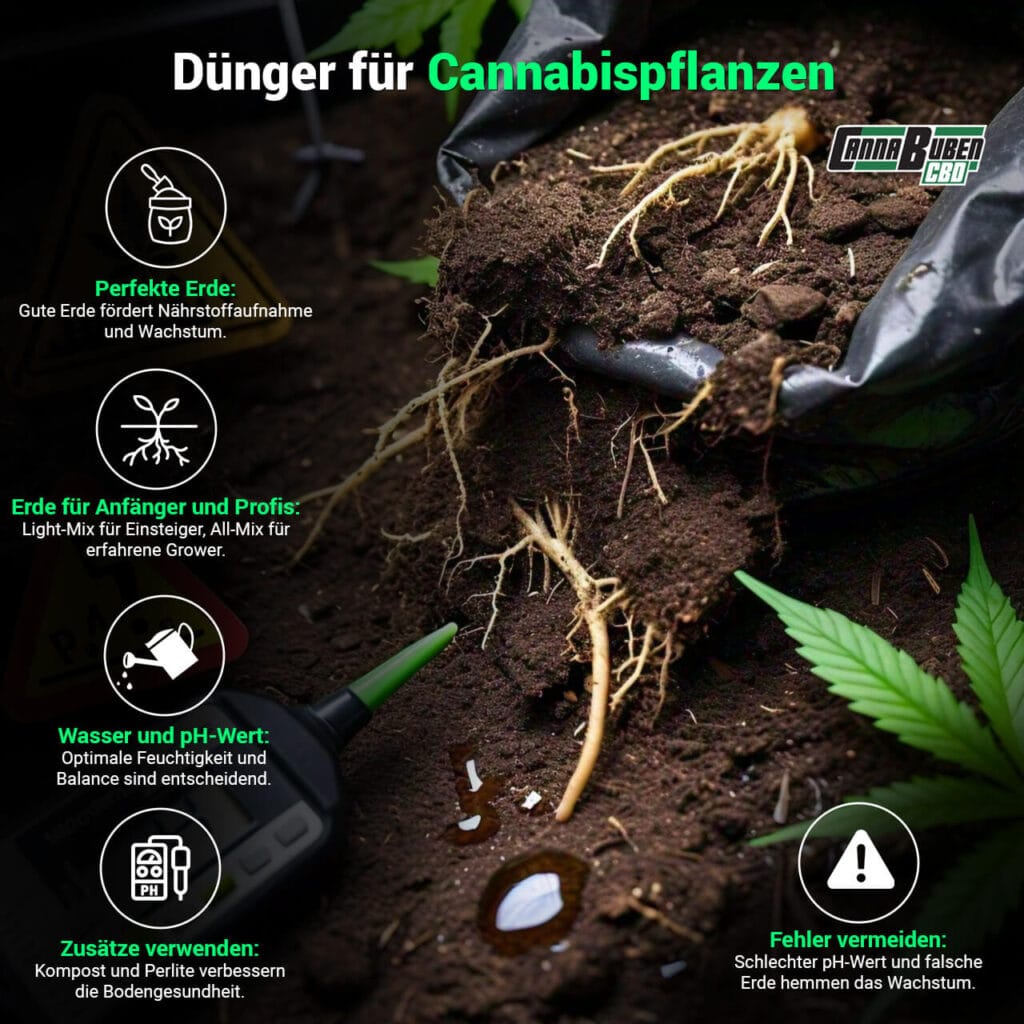 Dünger für Cannabispflanzen

CannaBuben CBD

Perfekte Erde:
Gute Erde fördert Nährstoffaufnahme und Wachstum.

Erde für Anfänger und Profis:
Light-Mix für Einsteiger, All-Mix für erfahrene Grower.

Wasser und pH-Wert:
Optimale Feuchtigkeit und Balance sind entscheidend.

PH

Zusätze verwenden:
Kompost und Perlite verbessern die Bodengesundheit.

Fehler vermeiden:
Schlechter pH-Wert und falsche Erde hemmen das Wachstum.